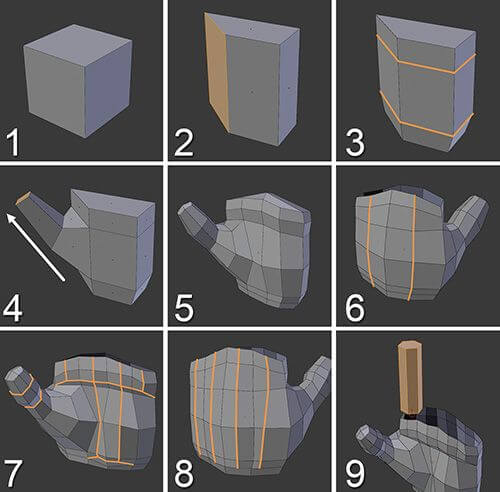 1

2

3

4

5

6

7

8

9